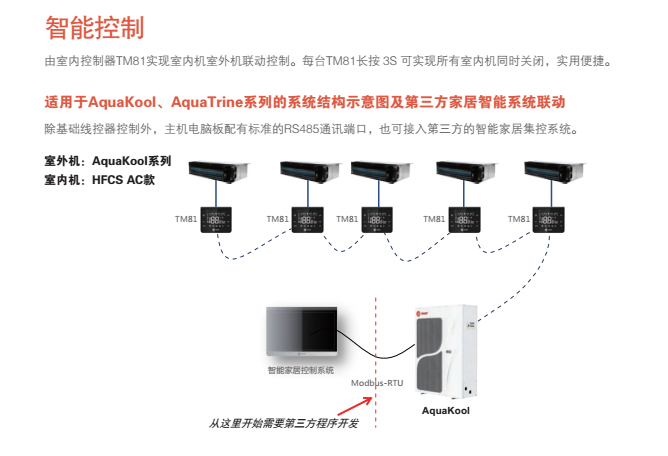 智能控制

由室内控制器TM81实现室内机室外机联动控制。每台TM81长按 3S 可实现所有室内机同时关闭，实用便捷。

适用于AquaKool、AquaTrine系列的系统结构示意图及第三方家居智能系统联动

除基础线控器控制外，主机电脑板配有标准的RS485通讯端口，也可接入第三方的智能家居集控系统。

室外机：AquaKool系列
室内机：HFCS AC款

TM81
TM81
TM81
TM81
TM81

智能家居控制系统

Modbus-RTU

AquaKool

从这里开始需要第三方程序开发